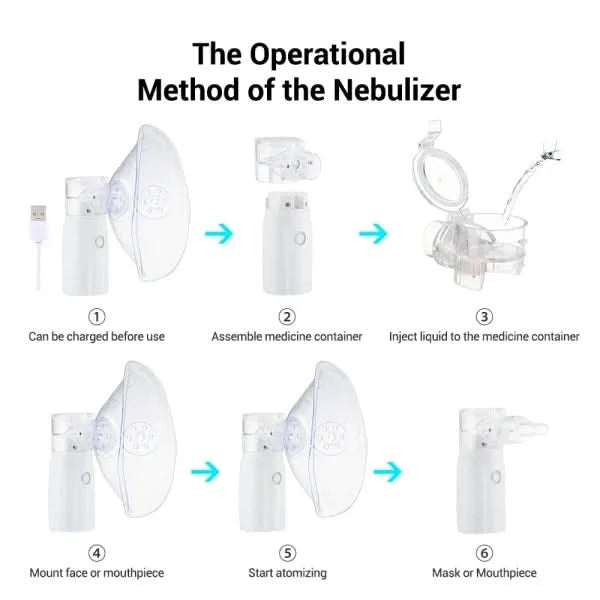 The Operational Method of the Nebulizer

①
Can be charged before use

②
Assemble medicine container

③
Inject liquid to the medicine container

④
Mount face or mouthpiece

⑤
Start atomizing

⑥
Mask or Mouthpiece