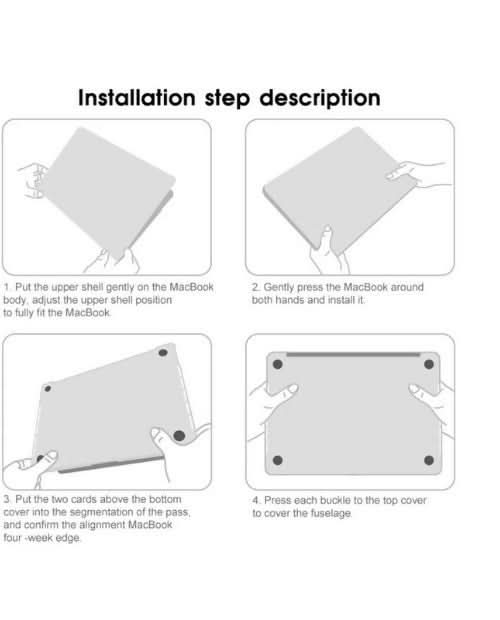 Installation step description

1. Put the upper shell gently on the MacBook body, adjust the upper shell position to fully fit the MacBook.

2. Gently press the MacBook around both hands and install it.

3. Put the two cards above the bottom cover into the segmentation of the pass, and confirm the alignment MacBook four -week edge.

4. Press each buckle to the top cover to cover the fuselage.