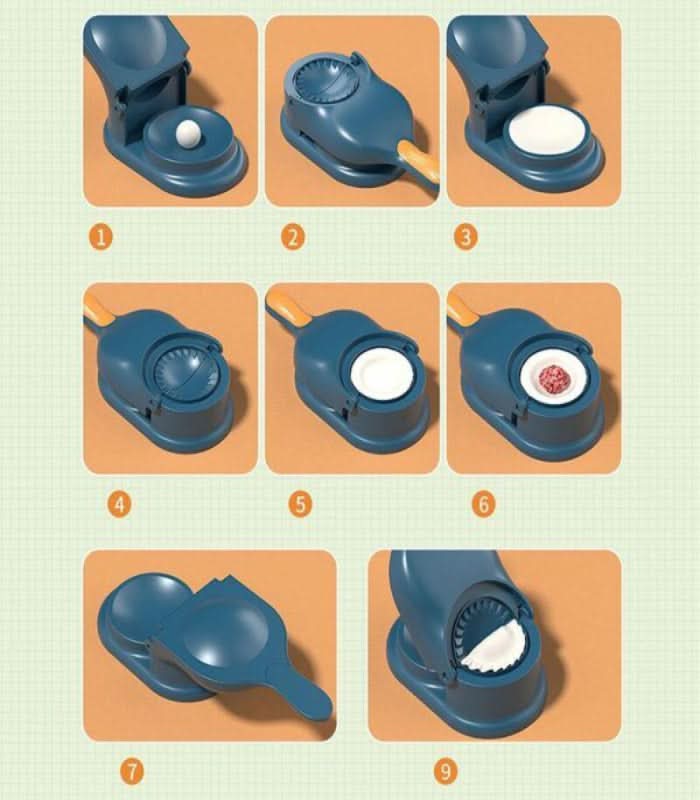 1

2

3

4

5

6

7

9