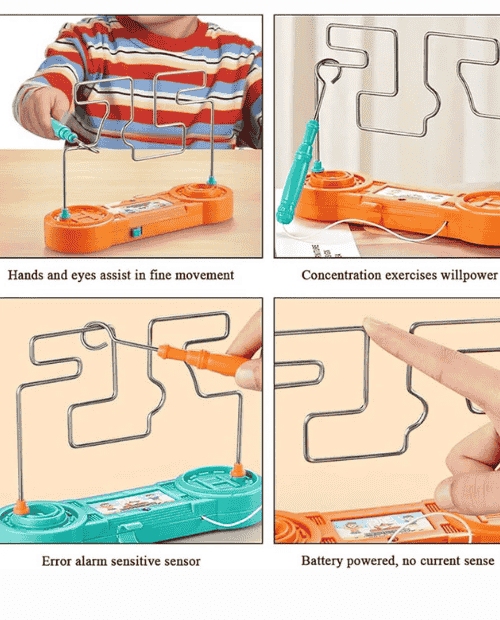 Hands and eyes assist in fine movement

Concentration exercises willpower

Error alarm sensitive sensor

Battery powered, no current sense